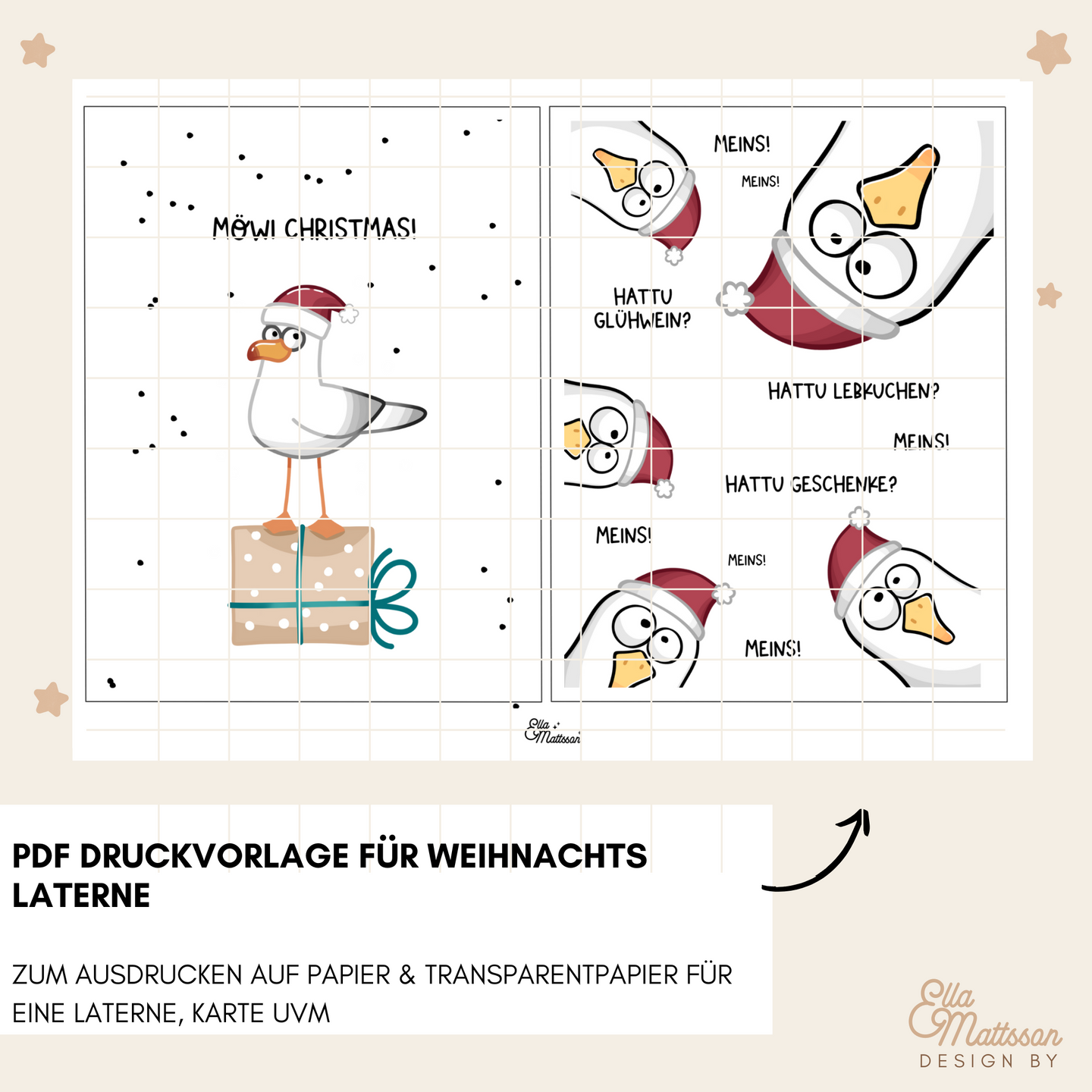 MÖWI CHRISTMAS!

MEINS!

MEINS!

HATTU GLÜHWEIN?

HATTU LEBKUCHEN?

MEINS!

HATTU GESCHENKE?

MEINS!

MEINS!

MEINS!

Ella Mattsson

PDF DRUCKVORLAGE FÜR WEIHNACHTS LATERNE

ZUM AUSDRUCKEN AUF PAPIER & TRANSPARENTPAPIER FÜR EINE LATERNE, KARTE UVM

Ella Mattsson
DESIGN BY