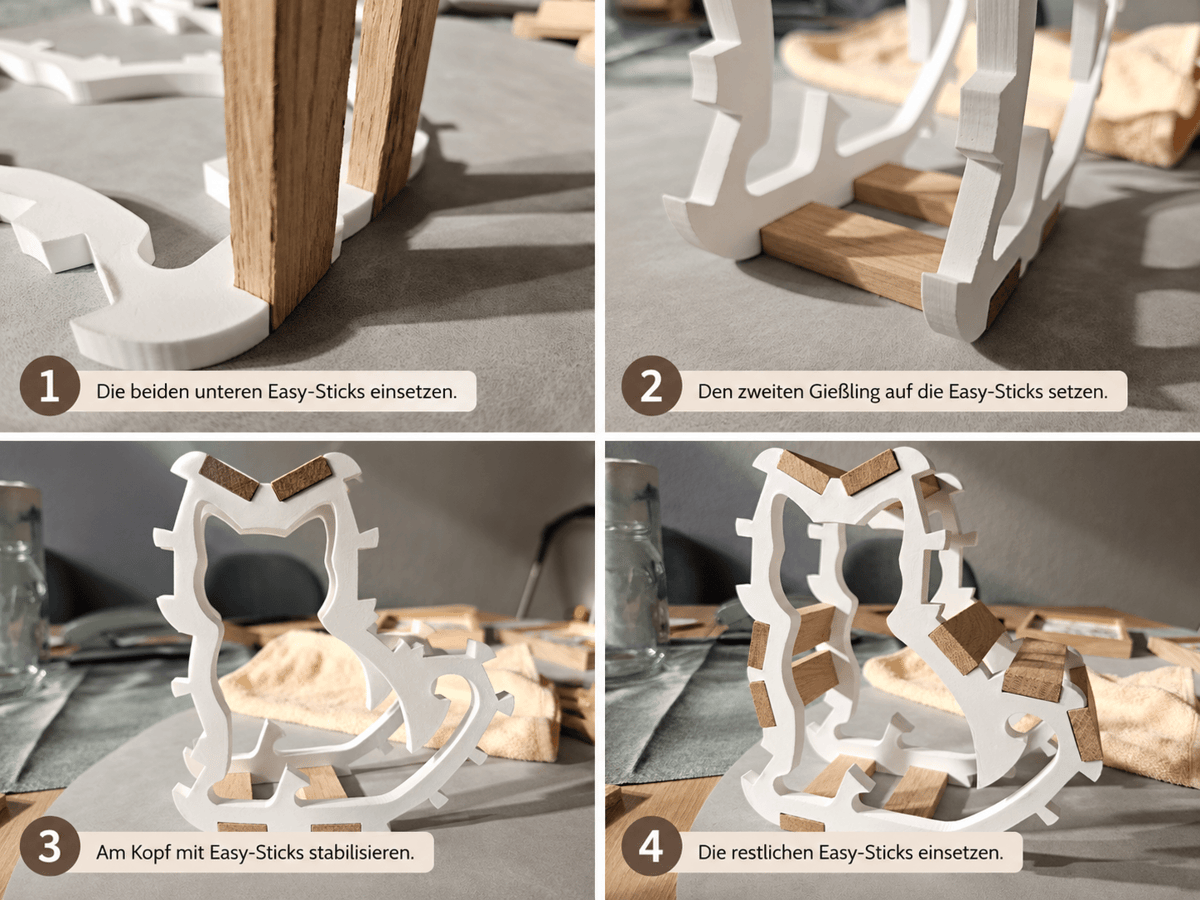 1
Die beiden unteren Easy-Sticks einsetzen.

2
Den zweiten Gießling auf die Easy-Sticks setzen.

3
Am Kopf mit Easy-Sticks stabilisieren.

4
Die restlichen Easy-Sticks einsetzen.