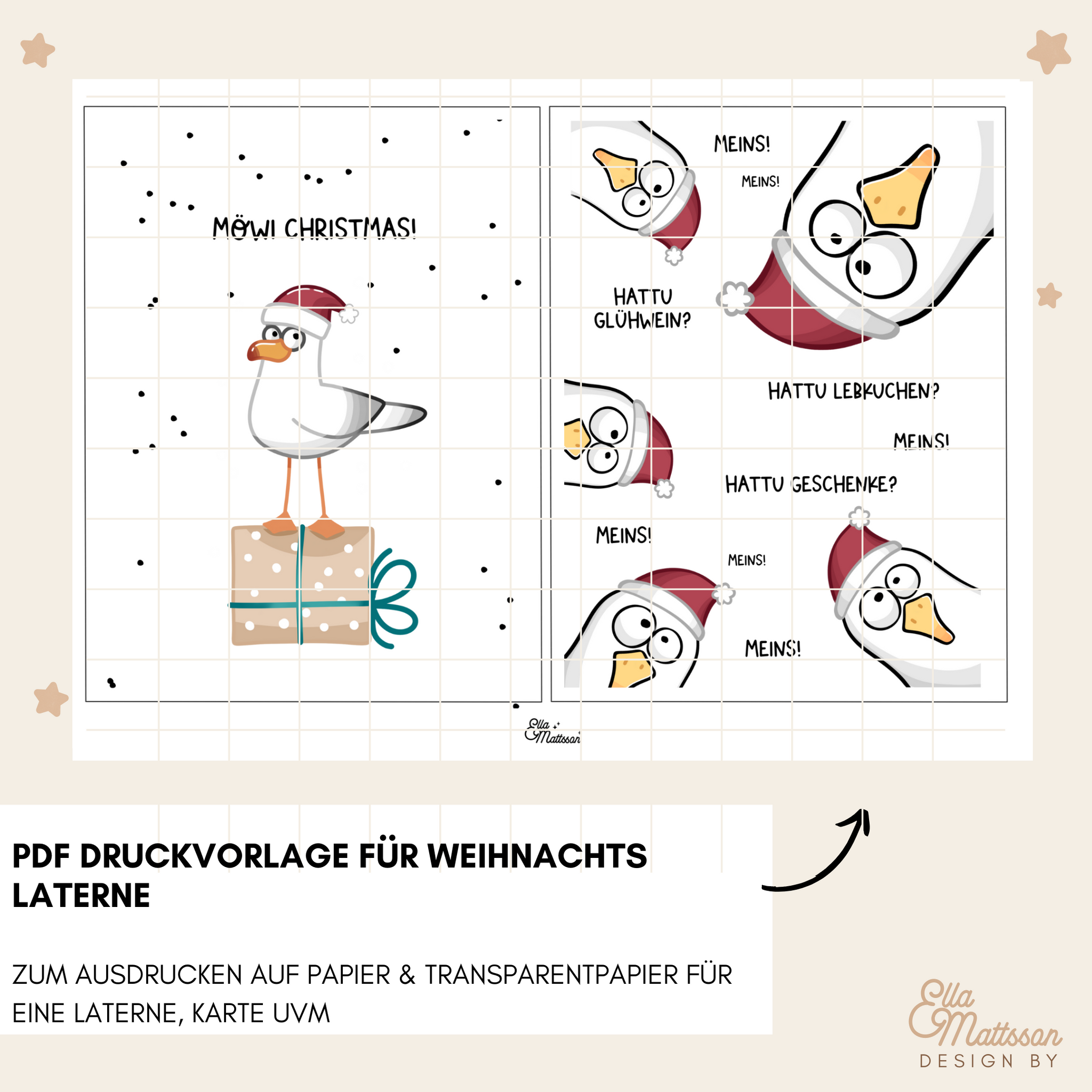 MÖWI CHRISTMAS!

MEINS!

MEINS!

HATTU GLÜHWEIN?

HATTU LEBKUCHEN?

MEINS!

HATTU GESCHENKE?

MEINS!

MEINS!

MEINS!

Ella Mattsson

PDF DRUCKVORLAGE FÜR WEIHNACHTS LATERNE

ZUM AUSDRUCKEN AUF PAPIER & TRANSPARENTPAPIER FÜR EINE LATERNE, KARTE UVM

Ella Mattsson
DESIGN BY